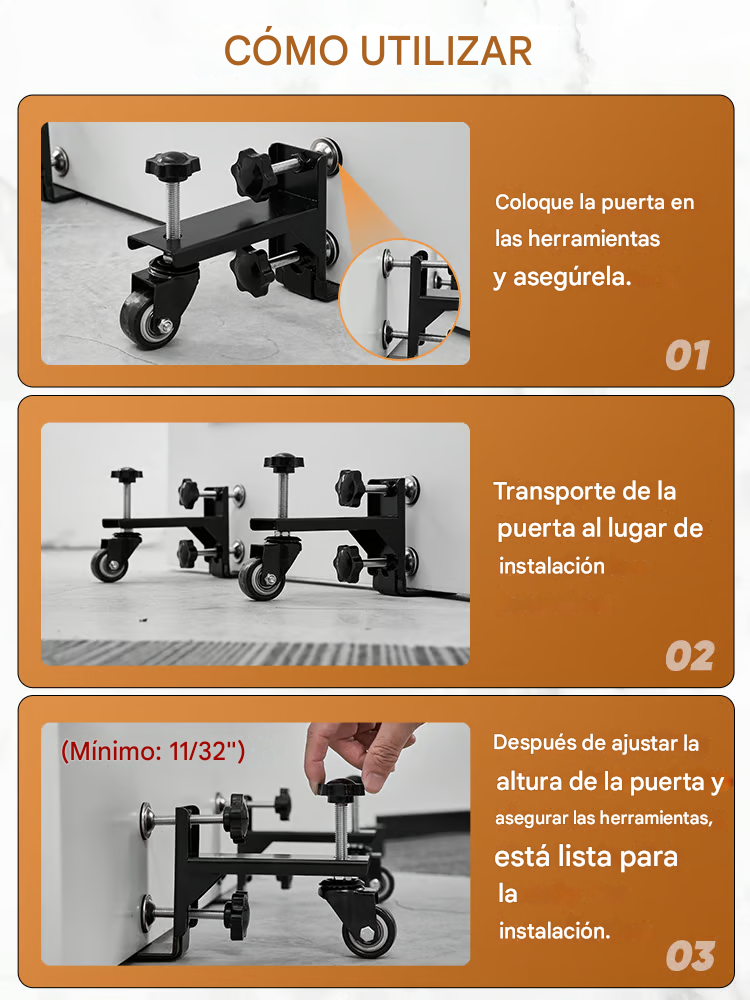 CÓMO UTILIZAR

Coloque la puerta en las herramientas y asegúrela.

01

Transporte de la puerta al lugar de instalación

02

(Mínimo: 11/32'')

Después de ajustar la altura de la puerta y asegurar las herramientas, está lista para la instalación.

03