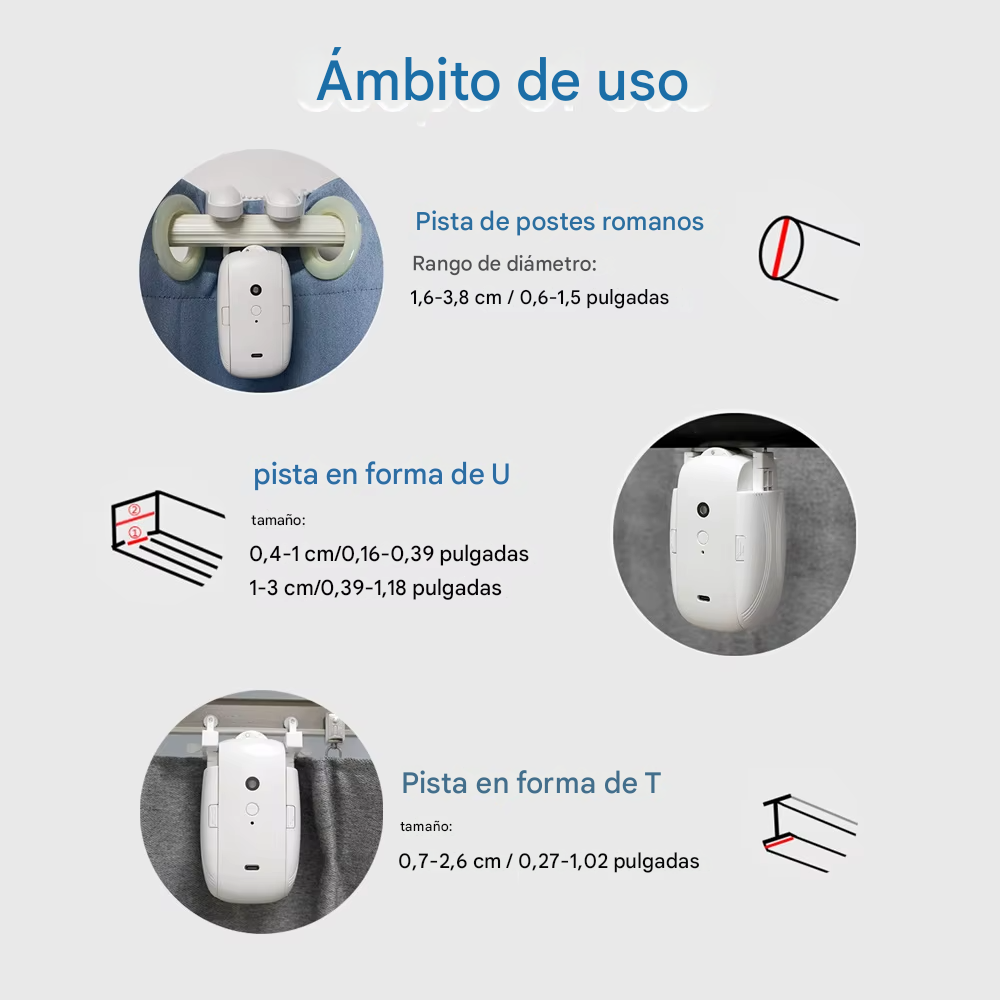 Ámbito de uso

Pista de postes romanos

Rango de diámetro:

1,6-3,8 cm / 0,6-1,5 pulgadas

pista en forma de U

②

①

tamaño:

0,4-1 cm/0,16-0,39 pulgadas

1-3 cm/0,39-1,18 pulgadas

Pista en forma de T

tamaño:

0,7-2,6 cm / 0,27-1,02 pulgadas