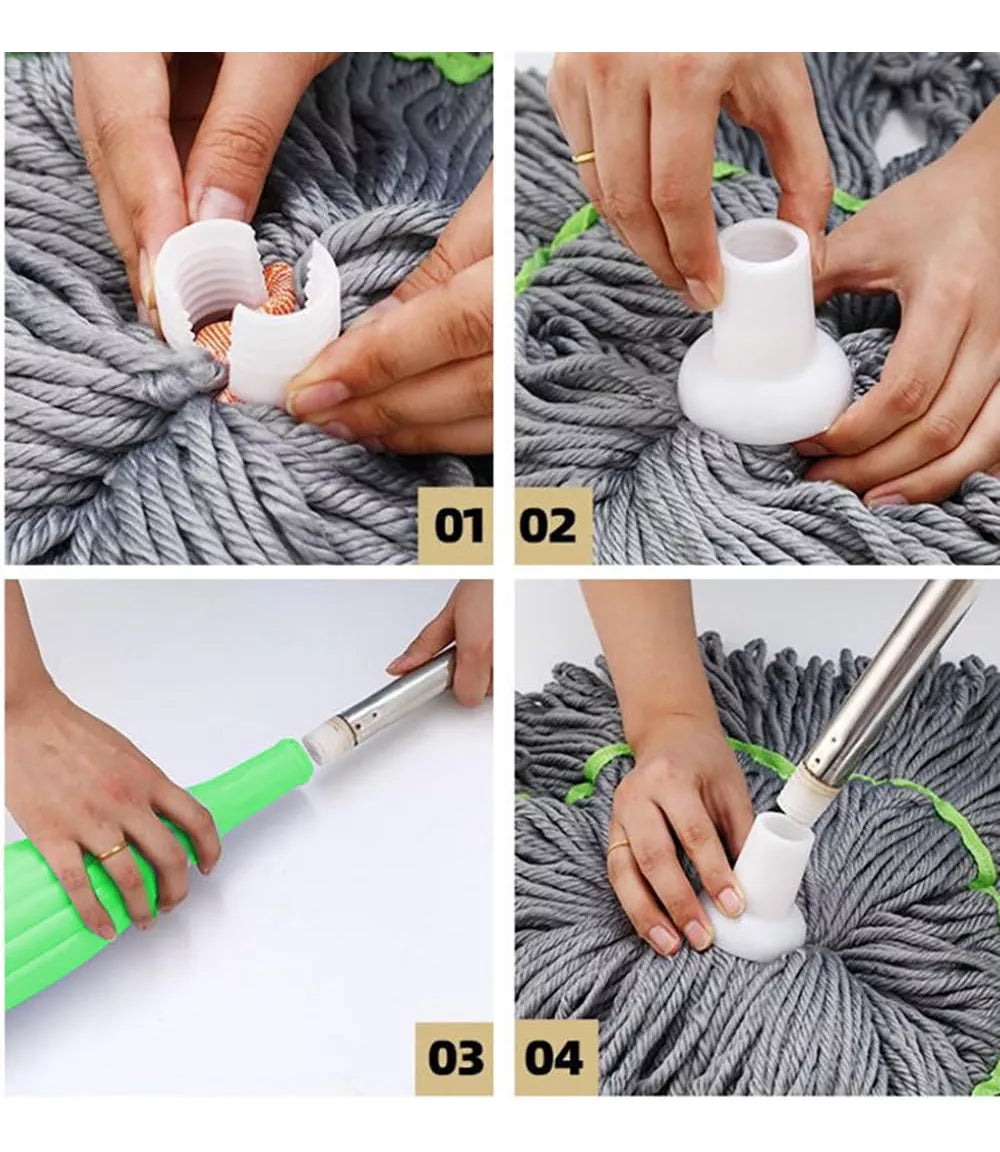 01
02
03
04