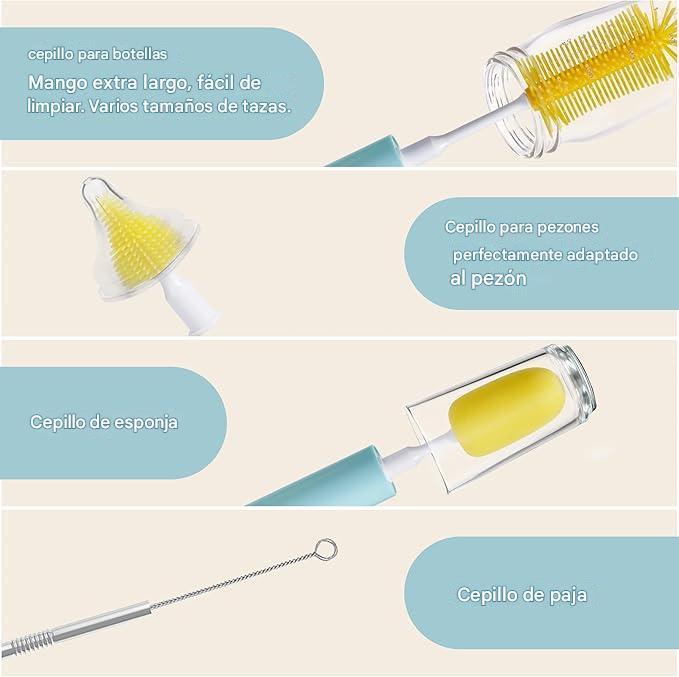 cepillo para botellas
Mango extra largo, fácil de limpiar. Varios tamaños de tazas.

Cepillo para pezones
perfectamente adaptado
al pezón

Cepillo de esponja

Cepillo de paja